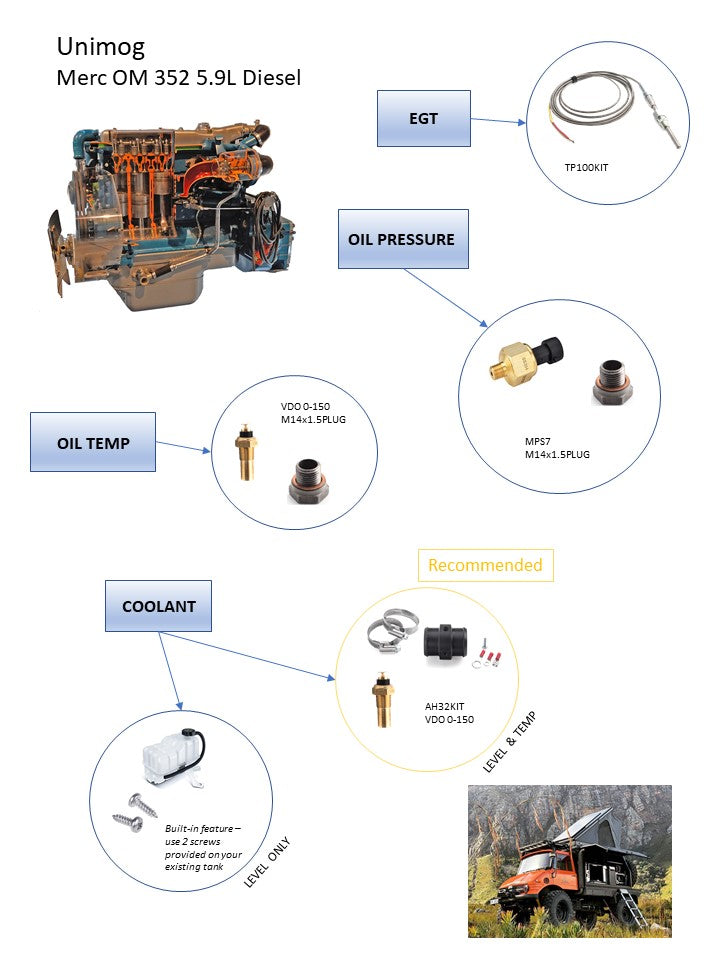 Unimog
Merc OM 352 5.9L Diesel

EGT

TP100KIT

OIL PRESSURE

MPS7
M14x1.5PLUG

OIL TEMP

VDO 0-150
M14x1.5PLUG

Recommended

COOLANT

AH32KIT
VDO 0-150

LEVEL & TEMP

Built-in feature – use 2 screws provided on your existing tank

LEVEL ONLY